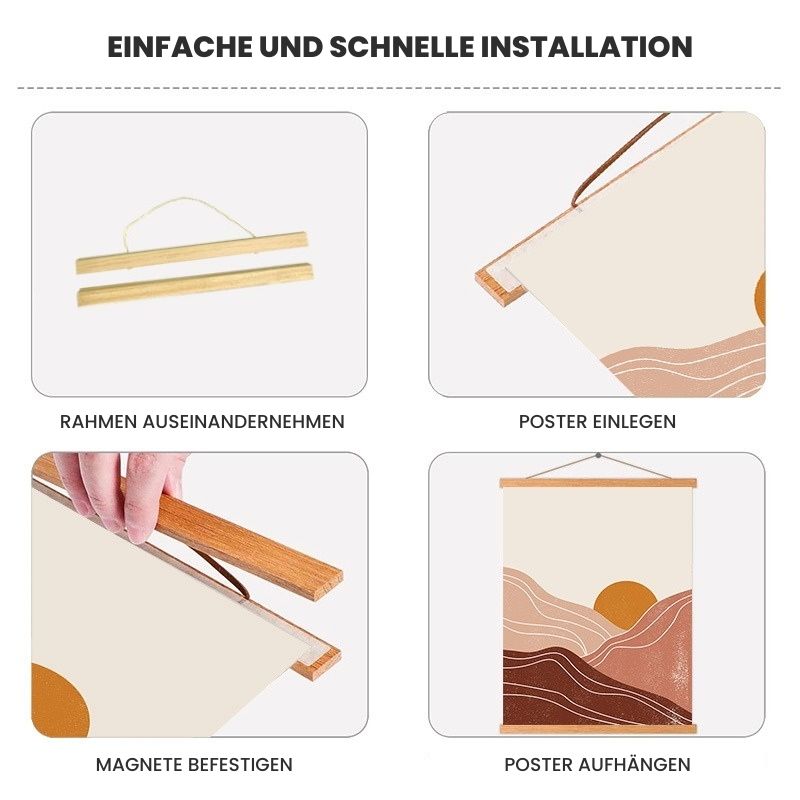 EINFACHE UND SCHNELLE INSTALLATION

RAHMEN AUSEINANDERNEHMEN

POSTER EINLEGEN

MAGNETE BEFESTIGEN

POSTER AUFHÄNGEN